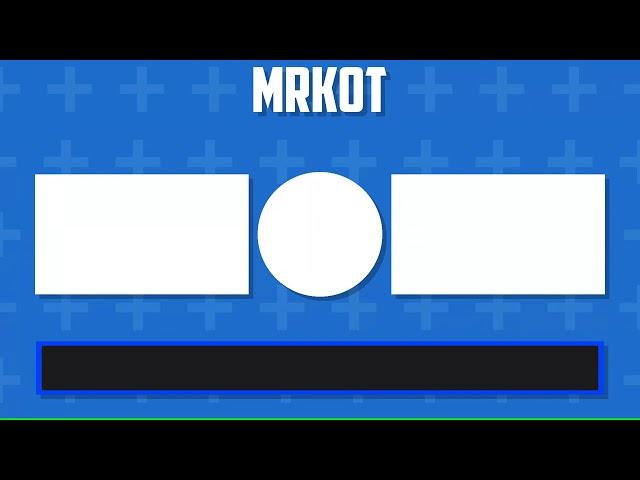 MRKOT