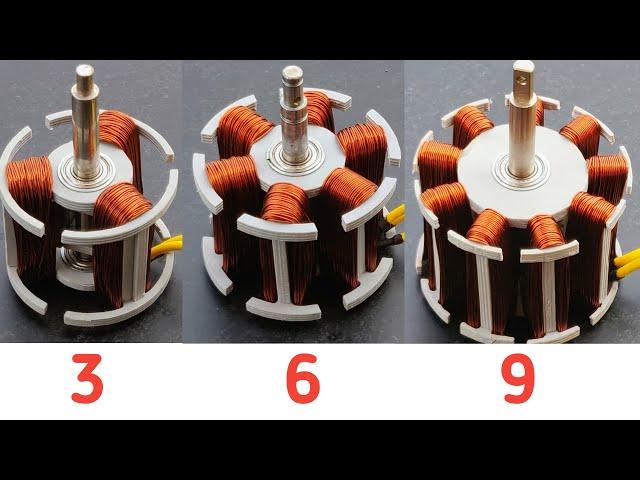 3 6 9