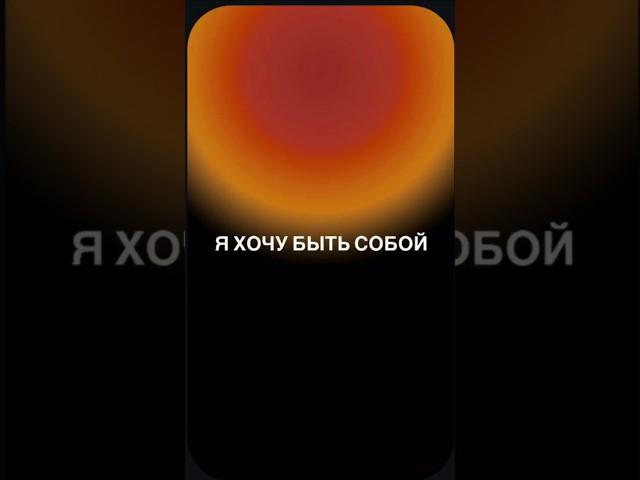 Я ХОЧУ БЫТЬ СОБОЙ